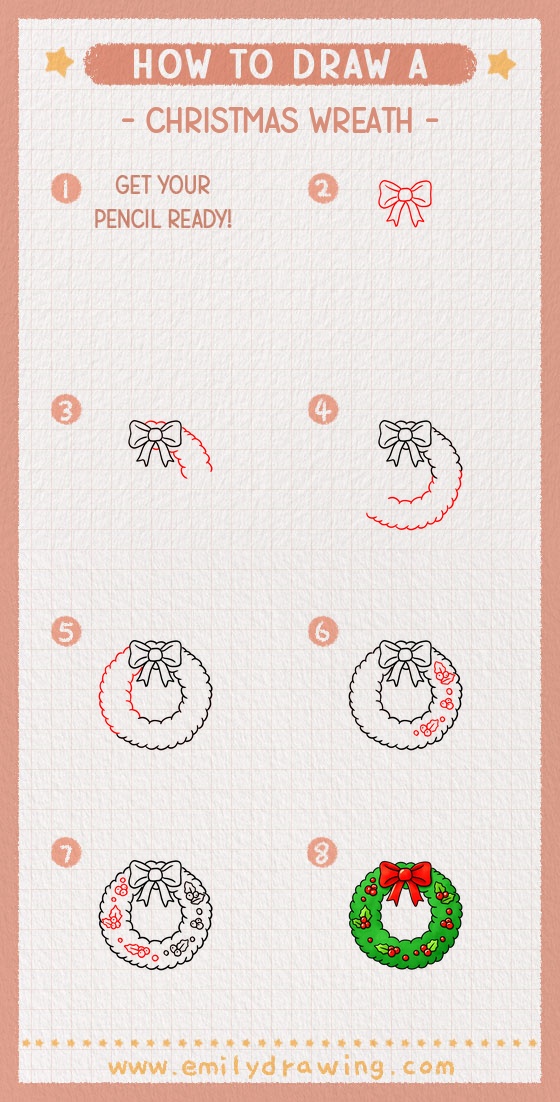 HOW TO DRAW A

- CHRISTMAS WREATH -

1 GET YOUR PENCIL READY!

2

3

4

5

6

7

8

www.emilydrawing.com